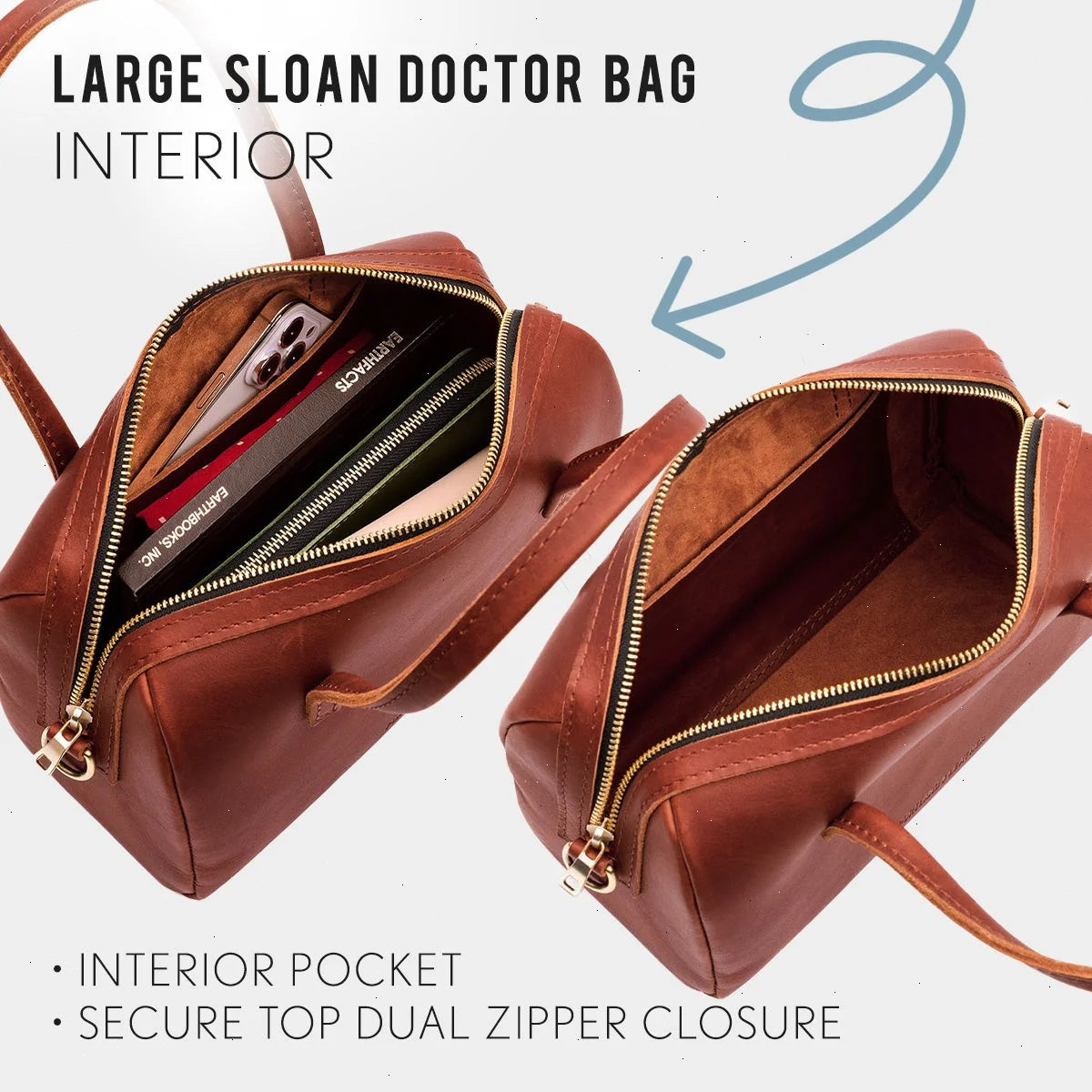 LARGE SLOAN DOCTOR BAG
INTERIOR

EARTHFACTS

EARTHBOOKS, INC.

• INTERIOR POCKET
• SECURE TOP DUAL ZIPPER CLOSURE