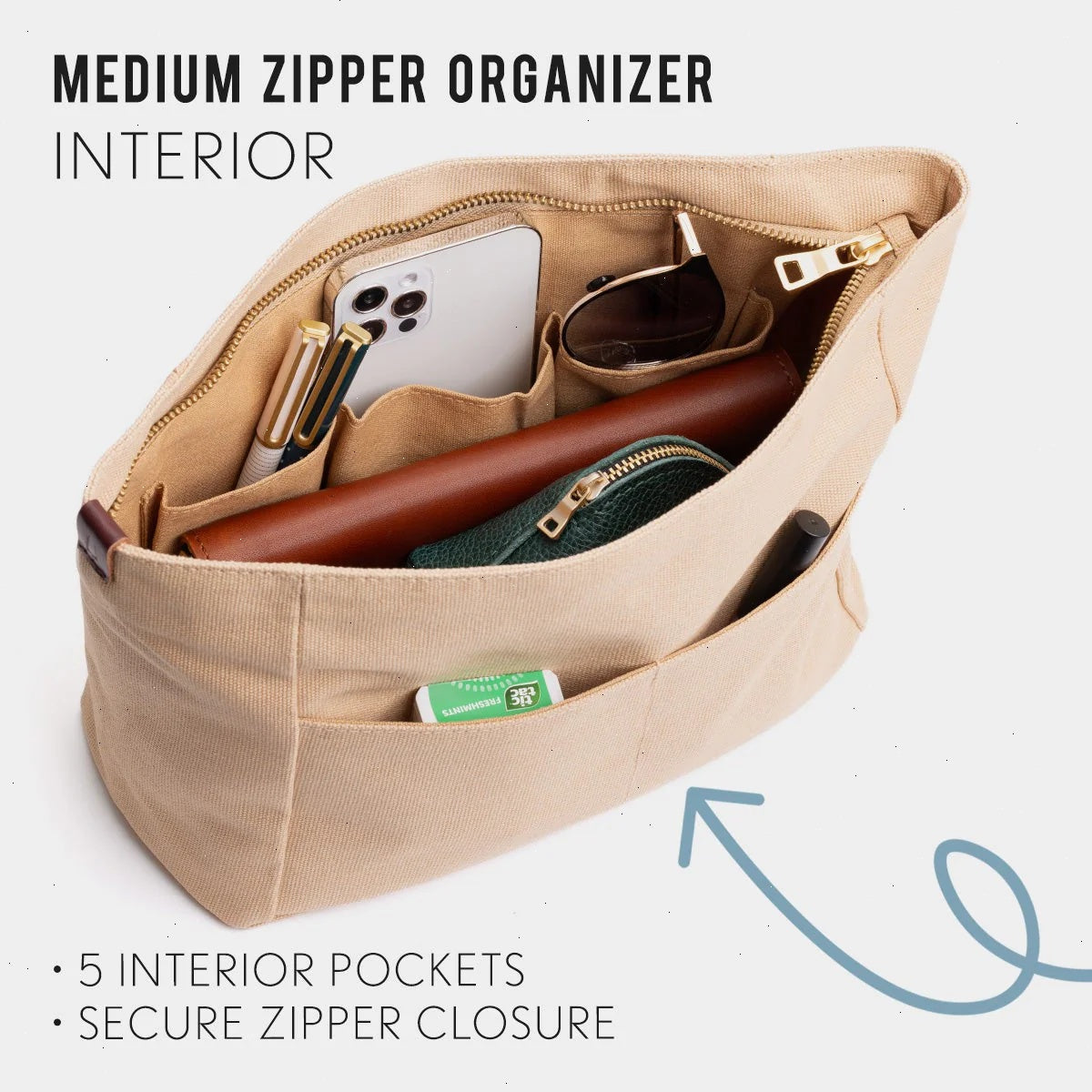 MEDIUM ZIPPER ORGANIZER
INTERIOR

tic tac
FRESHMINTS

• 5 INTERIOR POCKETS
• SECURE ZIPPER CLOSURE