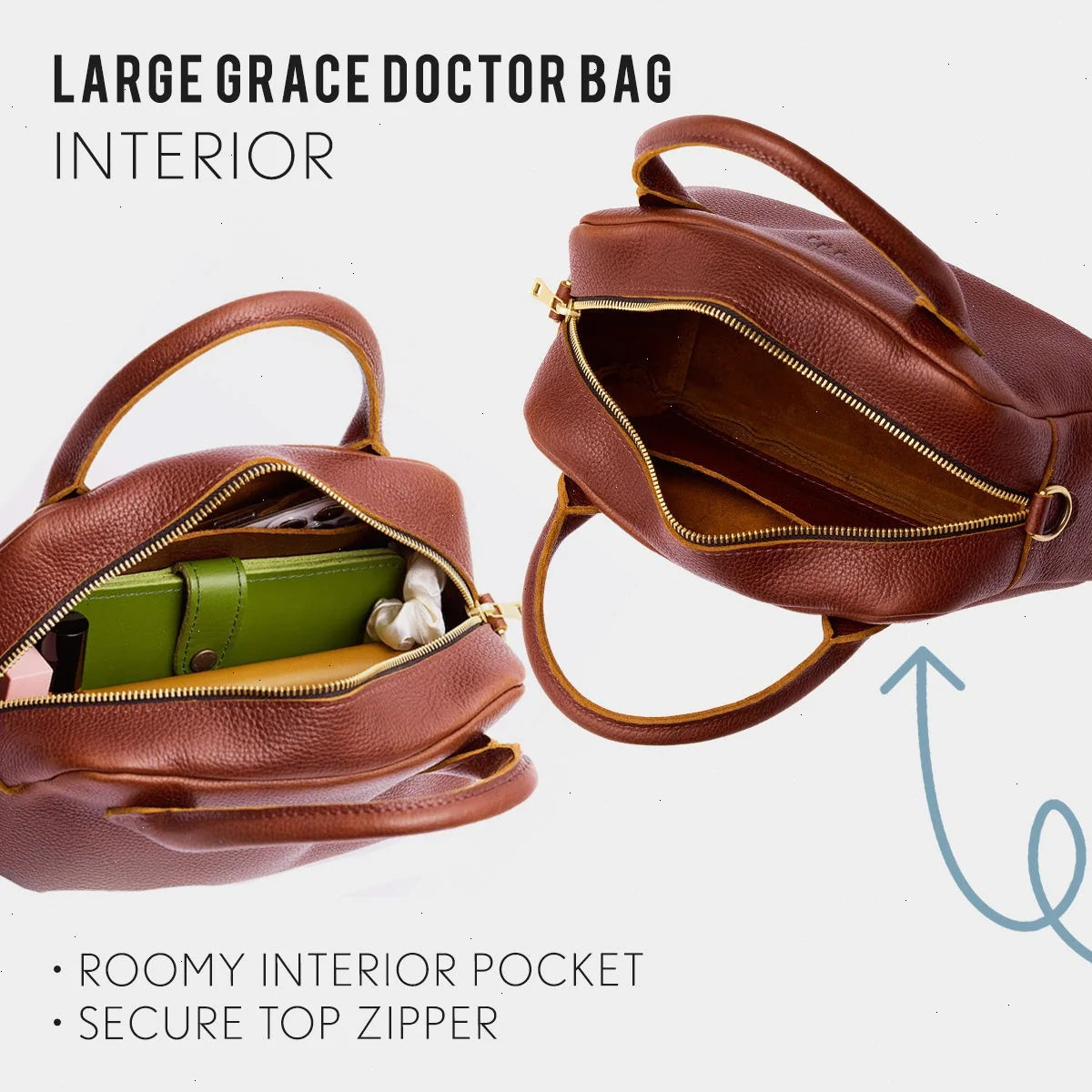 LARGE GRACE DOCTOR BAG
INTERIOR

• ROOMY INTERIOR POCKET
• SECURE TOP ZIPPER