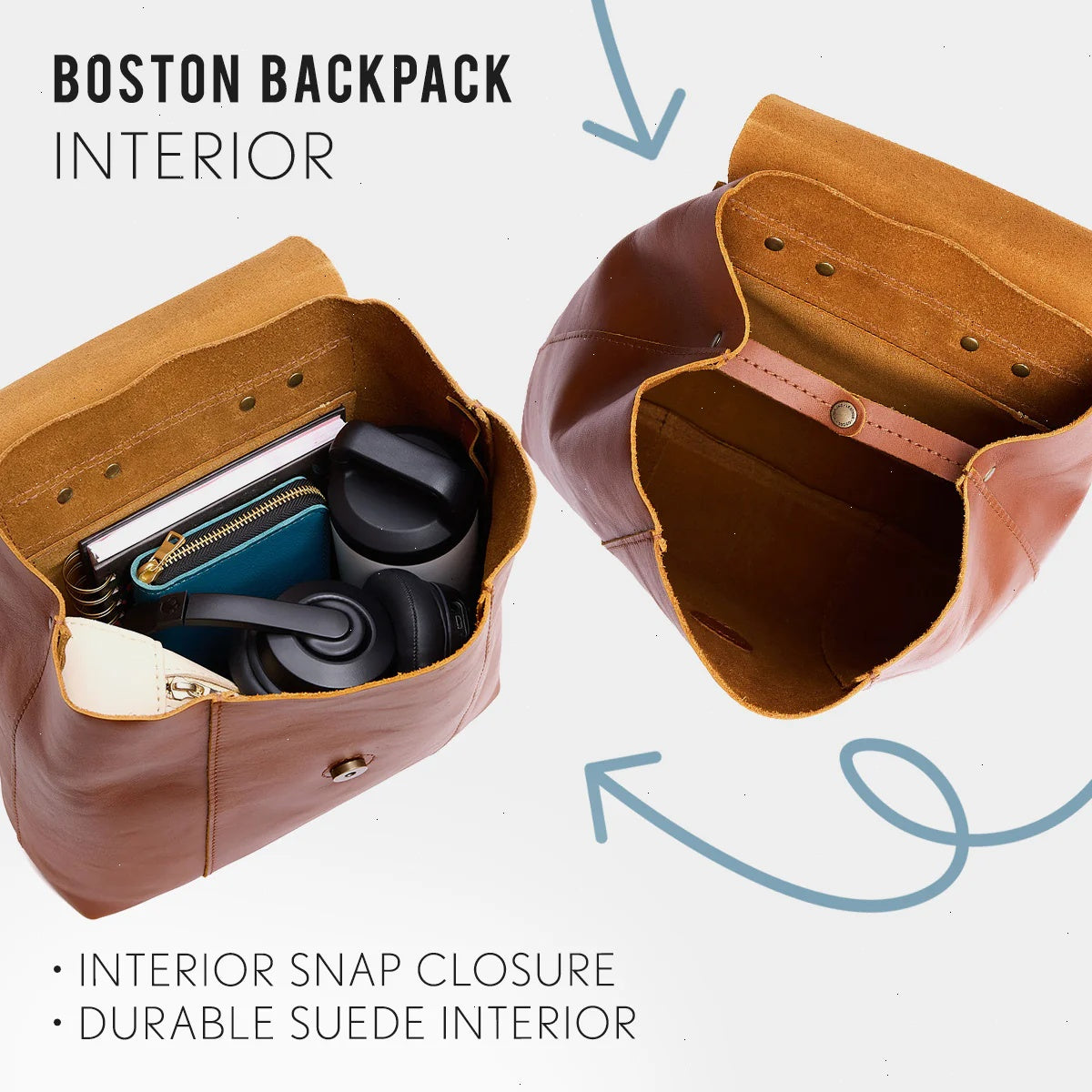 BOSTON BACKPACK
INTERIOR

• INTERIOR SNAP CLOSURE
• DURABLE SUEDE INTERIOR